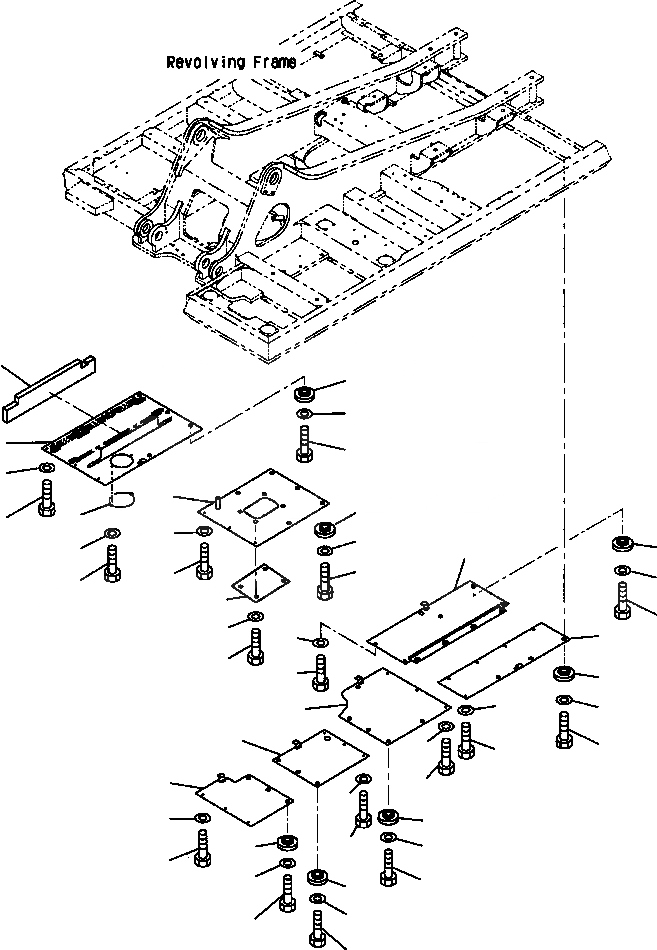 Revolving Frame