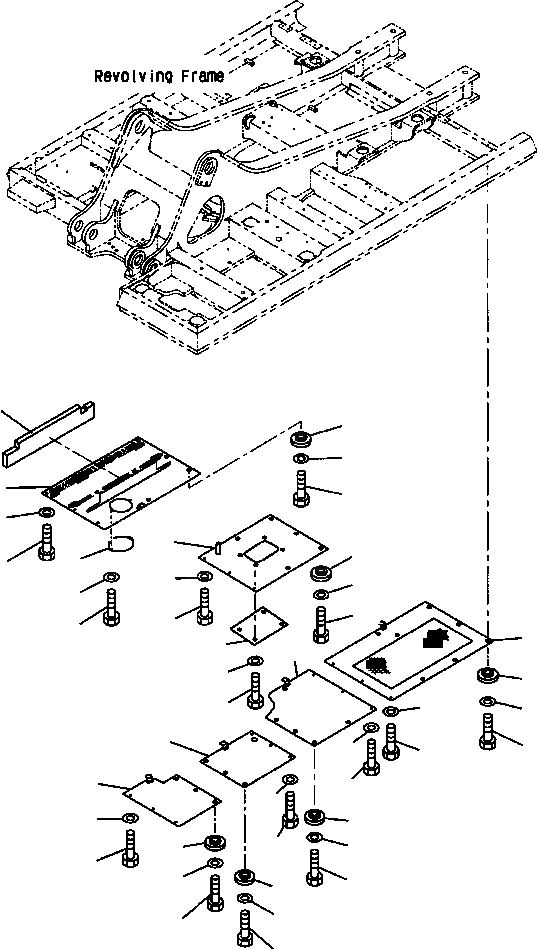 Revolving Frame