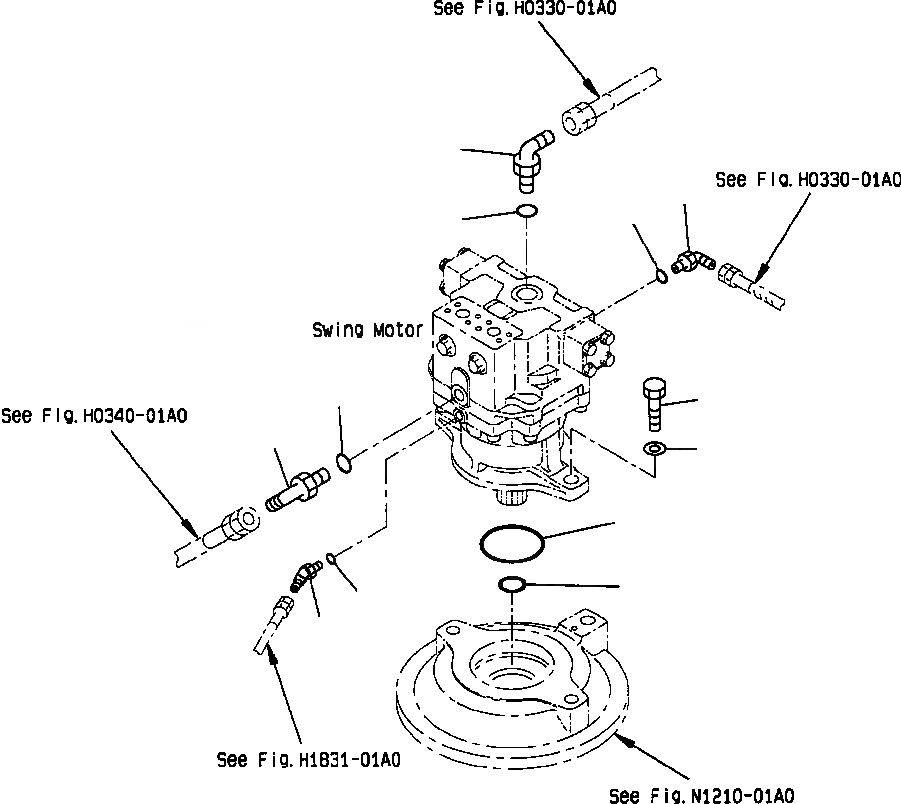 See Fig. H0330-01A0

See Fig. H0330-01A0

Swing Motor

See Fig. H0340-01A0

See Fig. H1831-01A0

See Fig. N1210-01A0