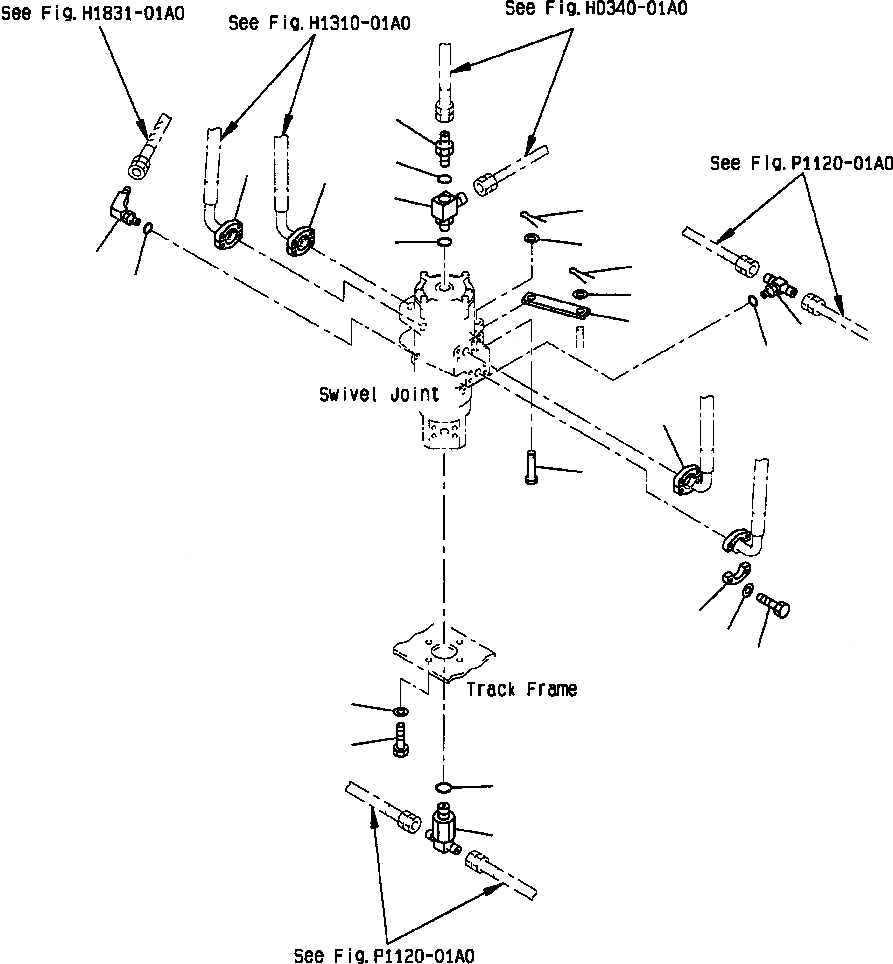 See Fig. H1831-01A0

See Fig. H1310-01A0

See Fig. H0340-01A0

See Fig. P1120-01A0

Swivel Joint

Track Frame

See Fig. P1120-01A0