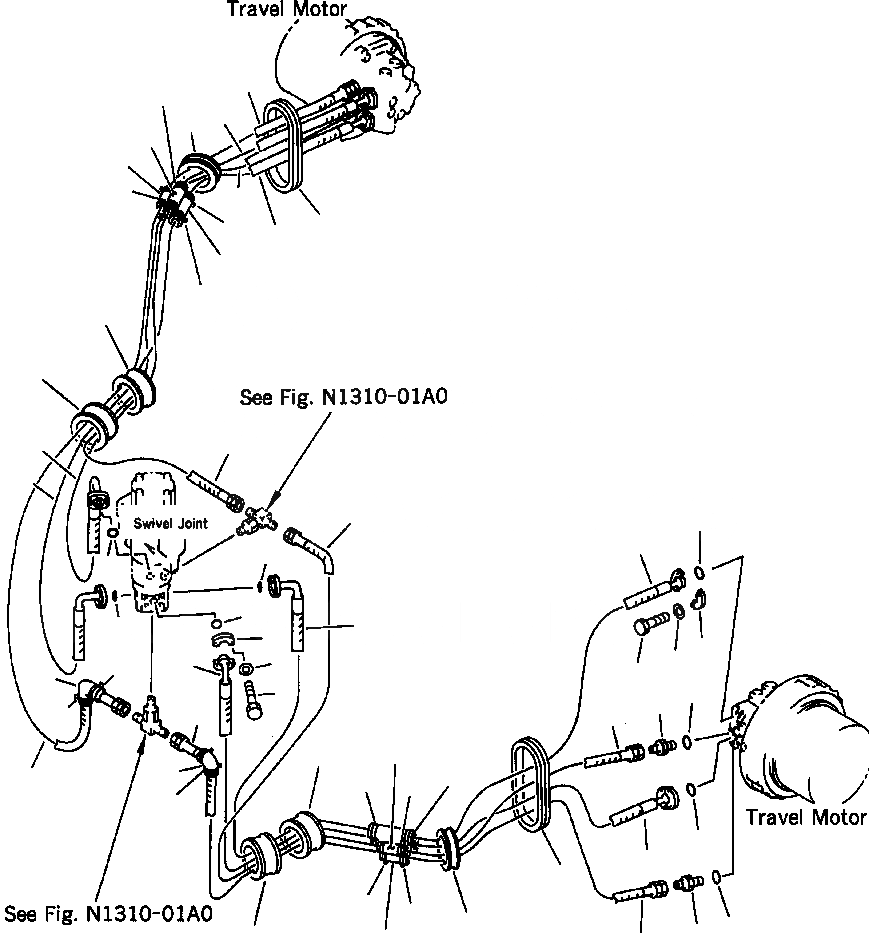 Travel Motor

See Fig. N1310-01A0

Swivel Joint

Travel Motor

See Fig. N1310-01A0