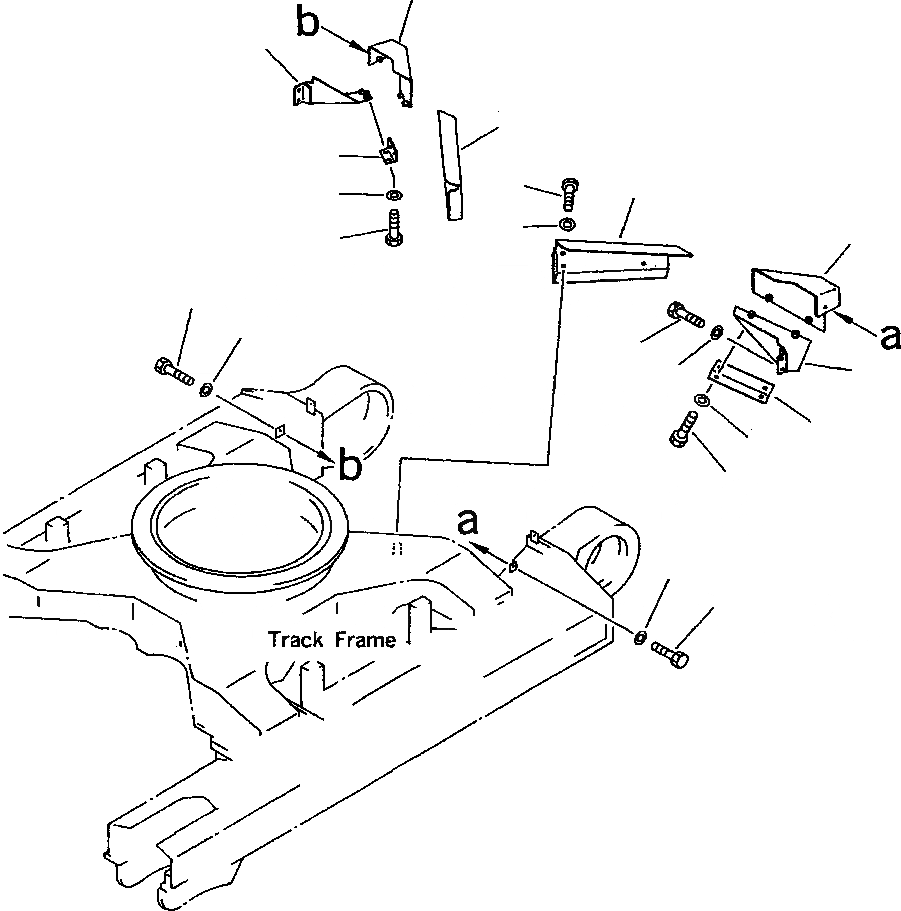 b
a
b
a
Track Frame