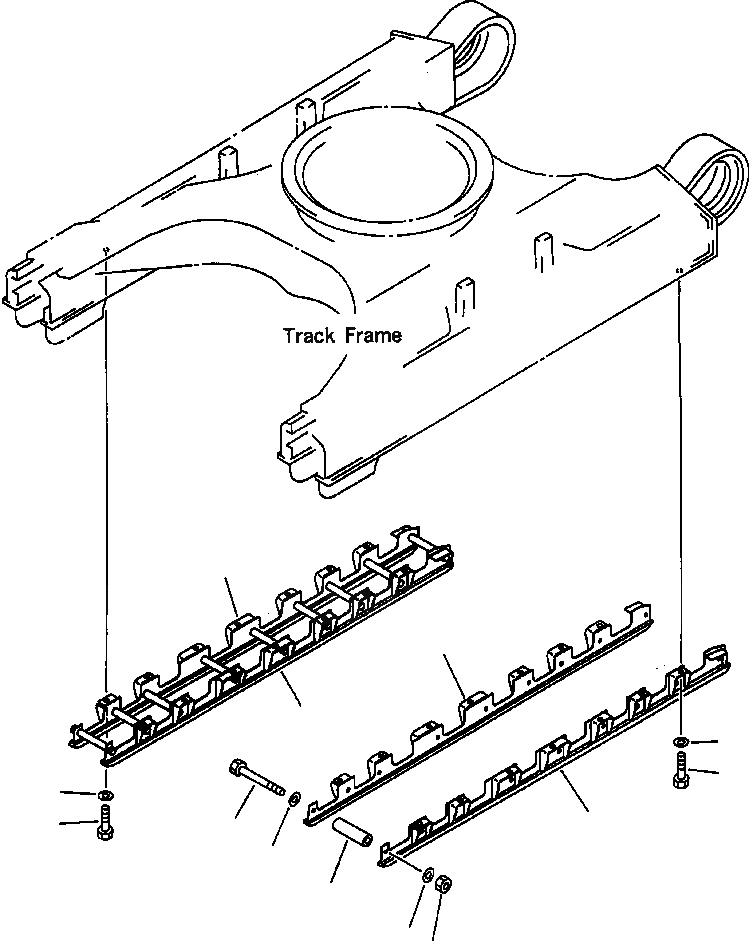 Track Frame