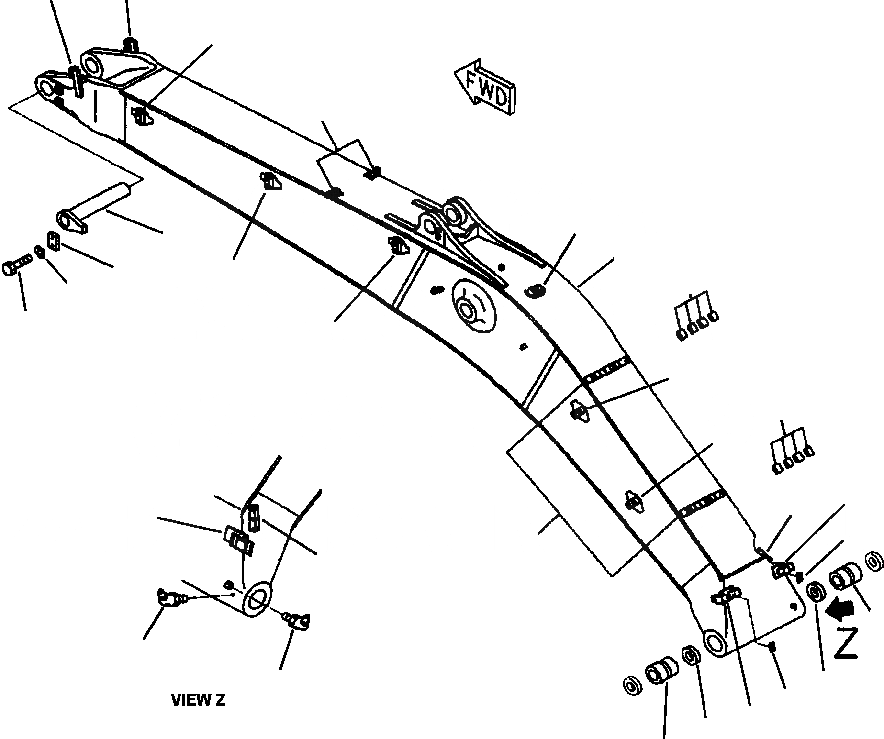 FWD

Z

VIEW Z