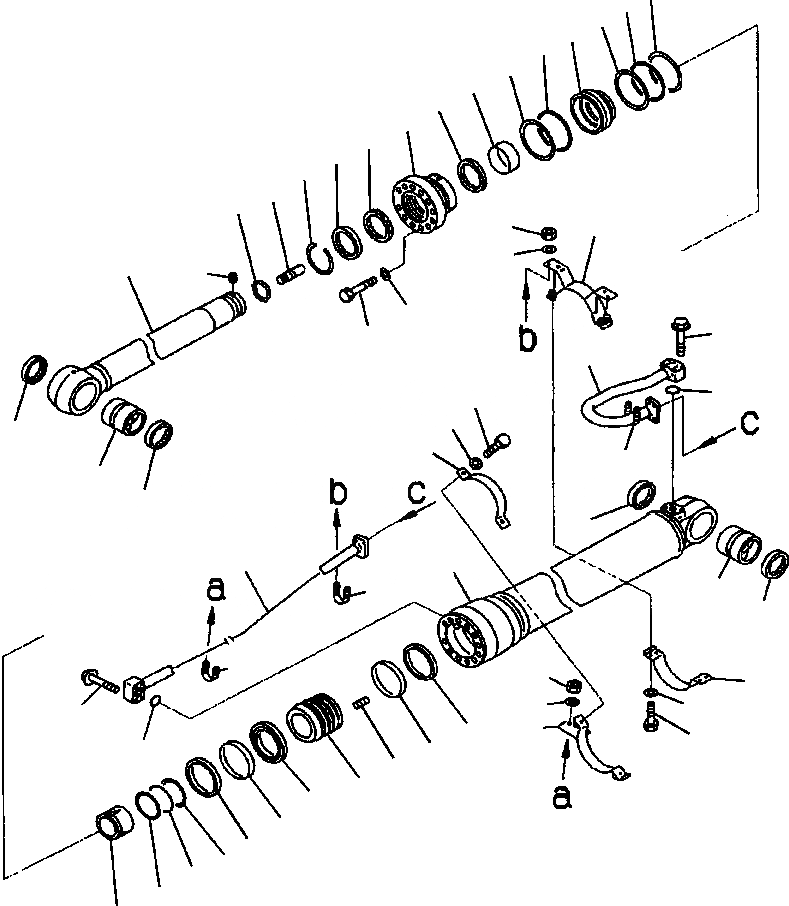 b
c
b
c
a
a