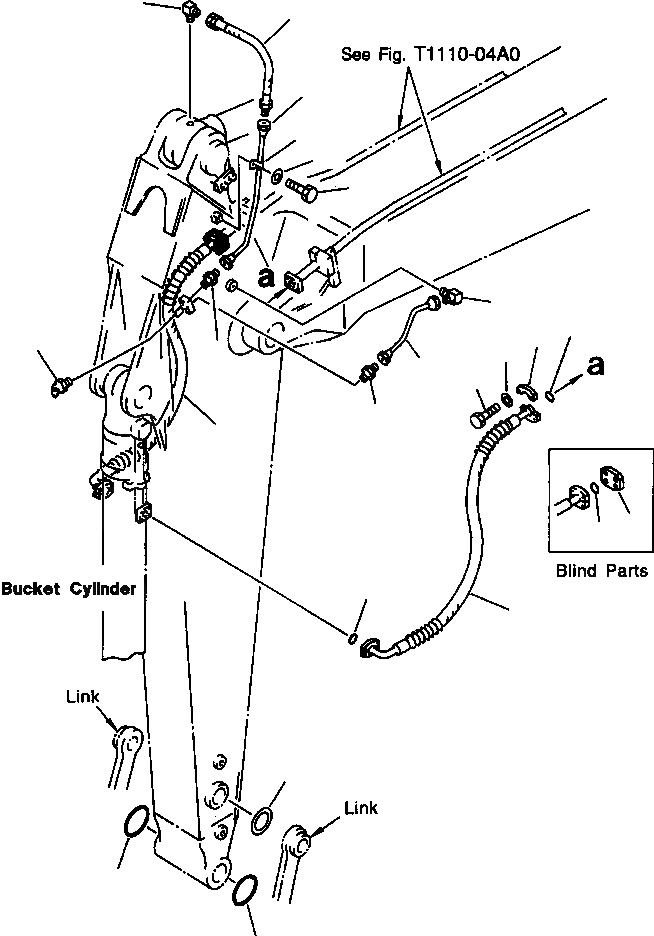 See Fig. T1110-04A0

a

a

Blind Parts

Bucket Cylinder

Link

Link