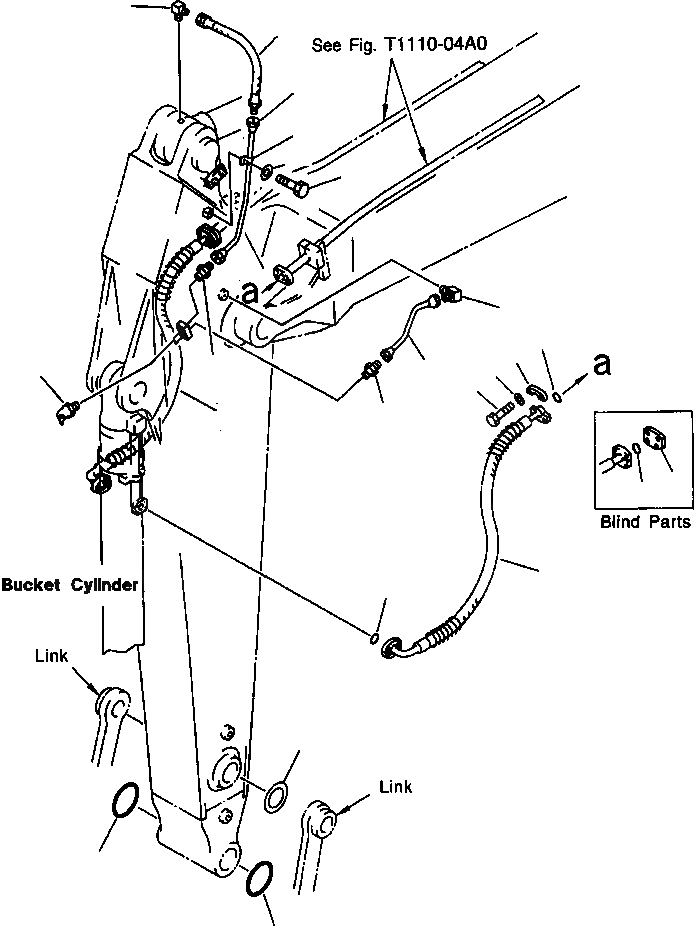 See Fig. T1110-04A0

a

a

Blind Parts

Bucket Cylinder

Link

Link