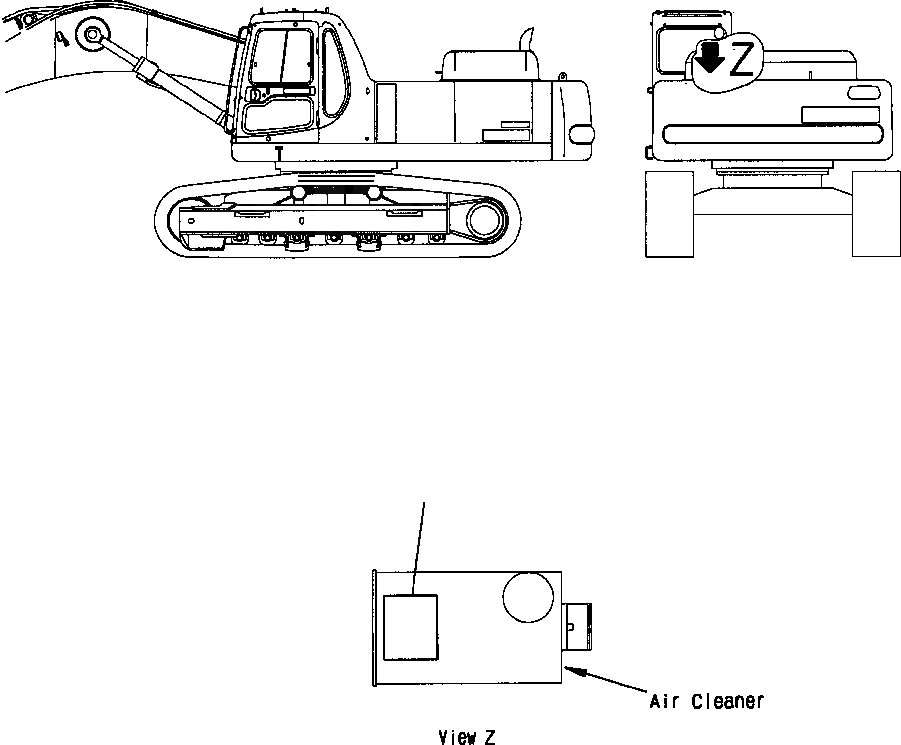 Z

Air Cleaner

View Z