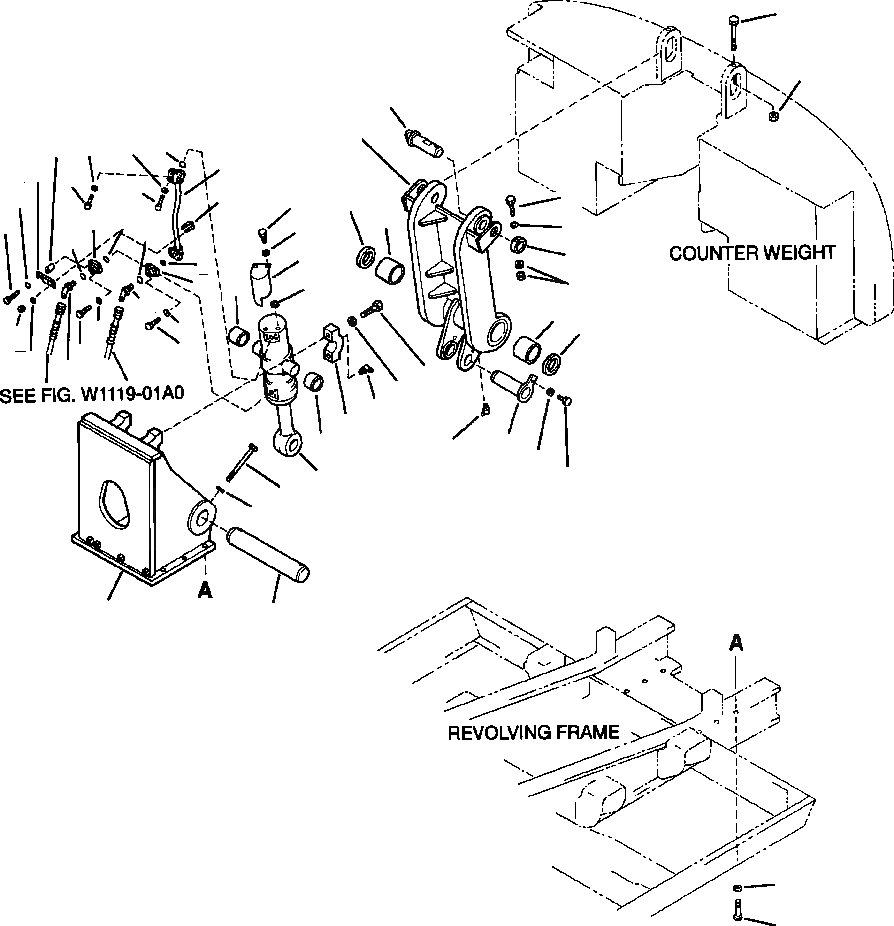 COUNTER WEIGHT

SEE FIG. W1119-01A0

A

A

REVOLVING FRAME