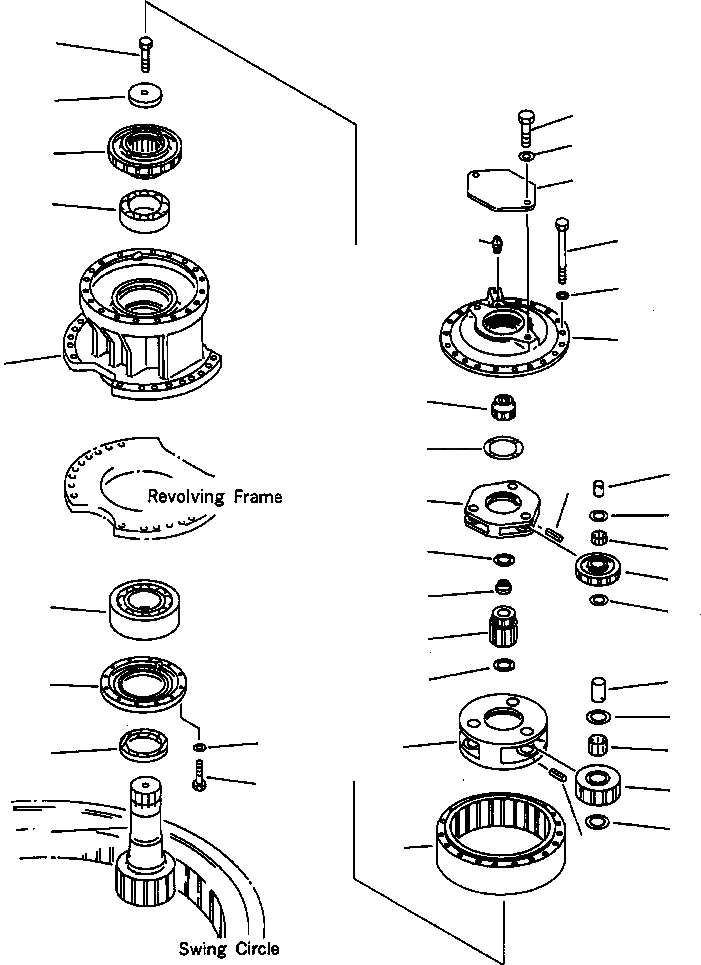 Revolving Frame

Swing Circle