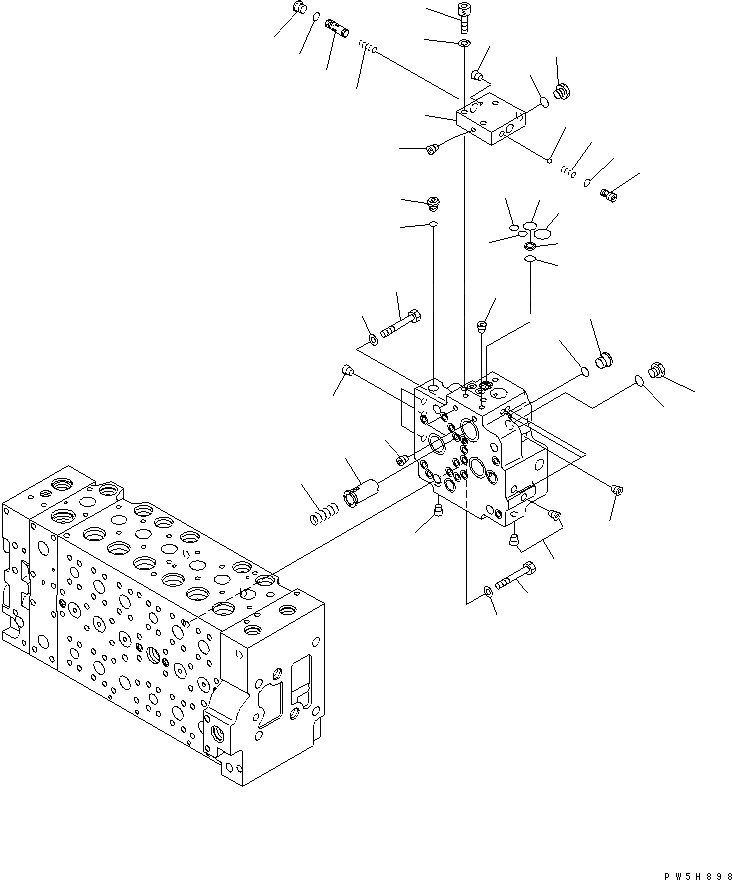 PW5H898