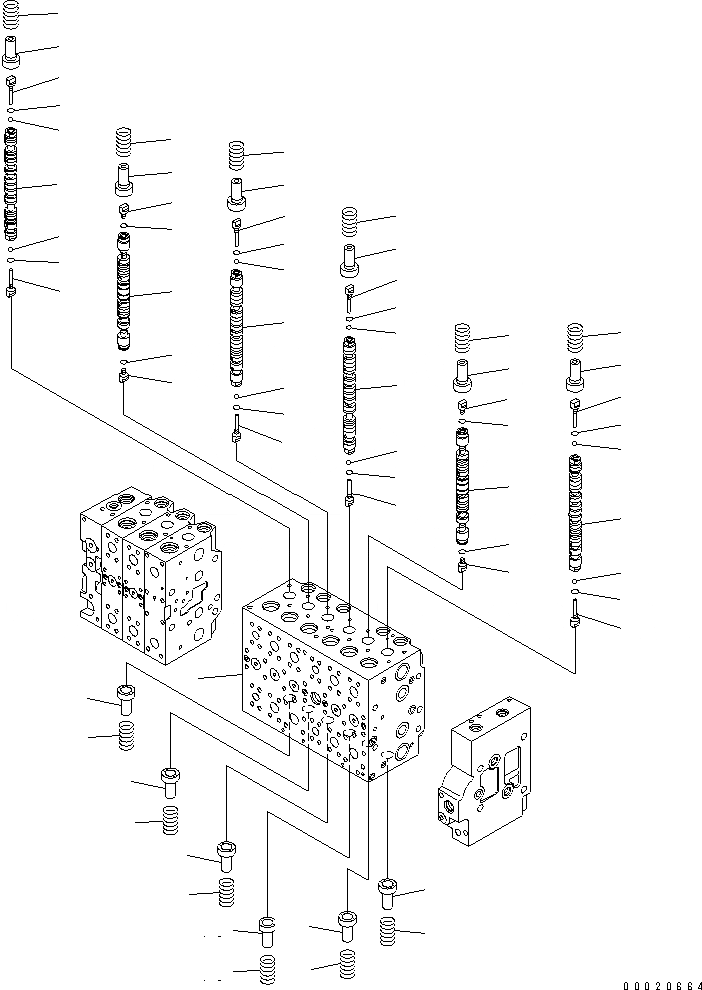 00020664