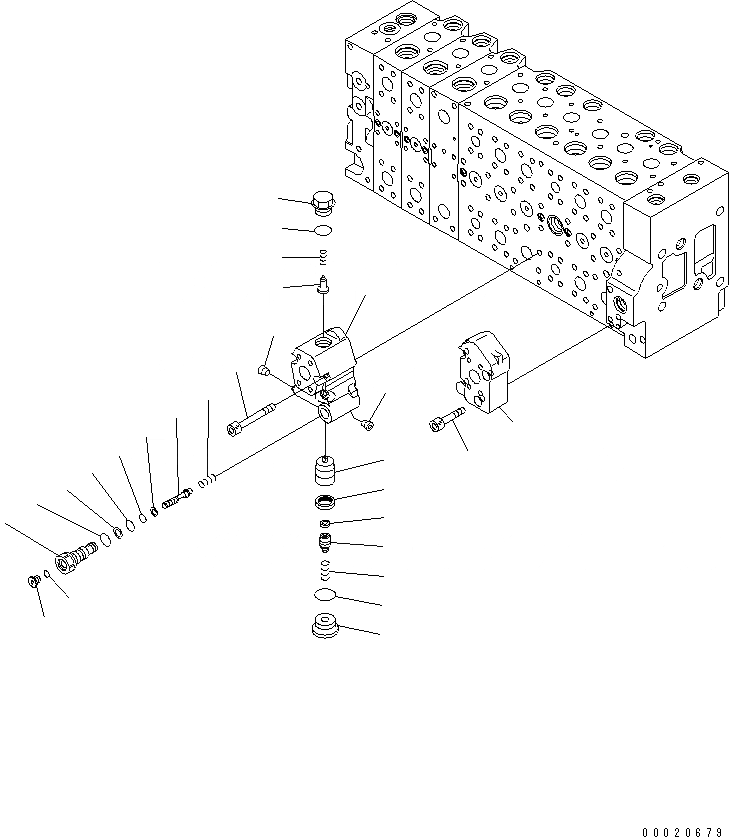 00020679