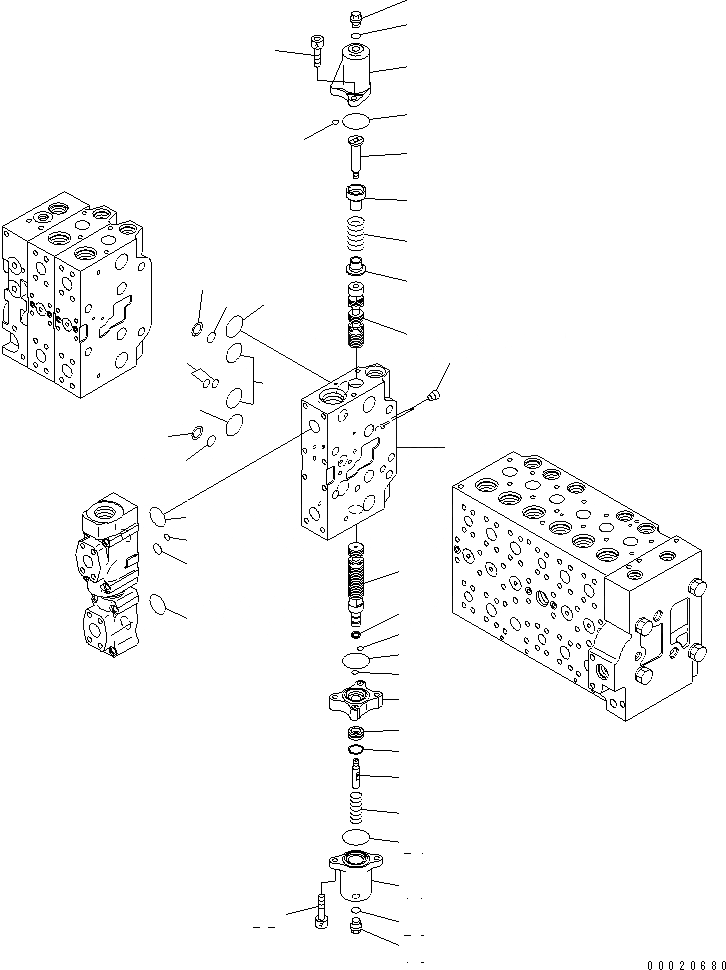 00020680