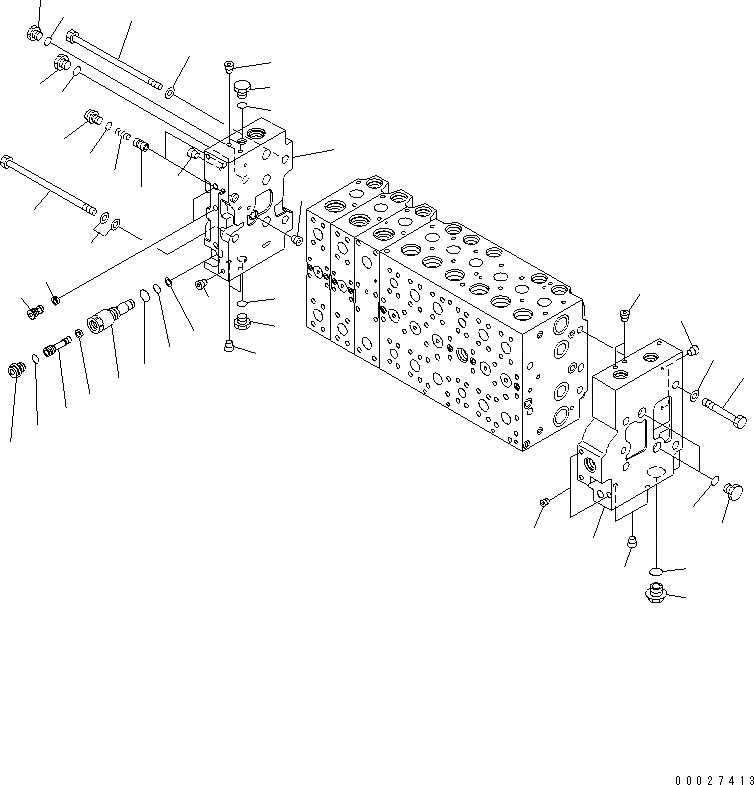 00027413