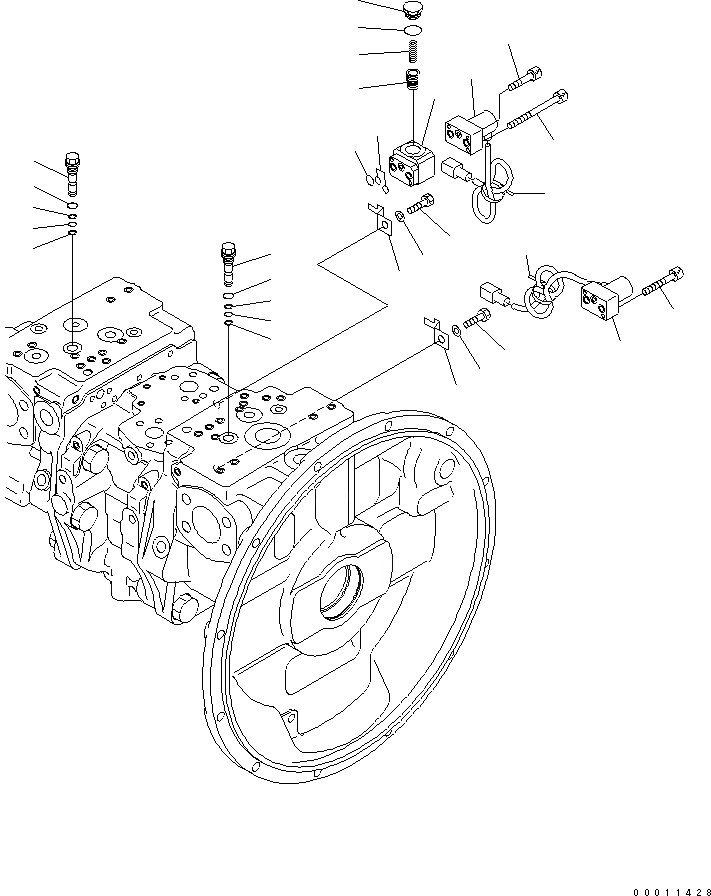 00011428