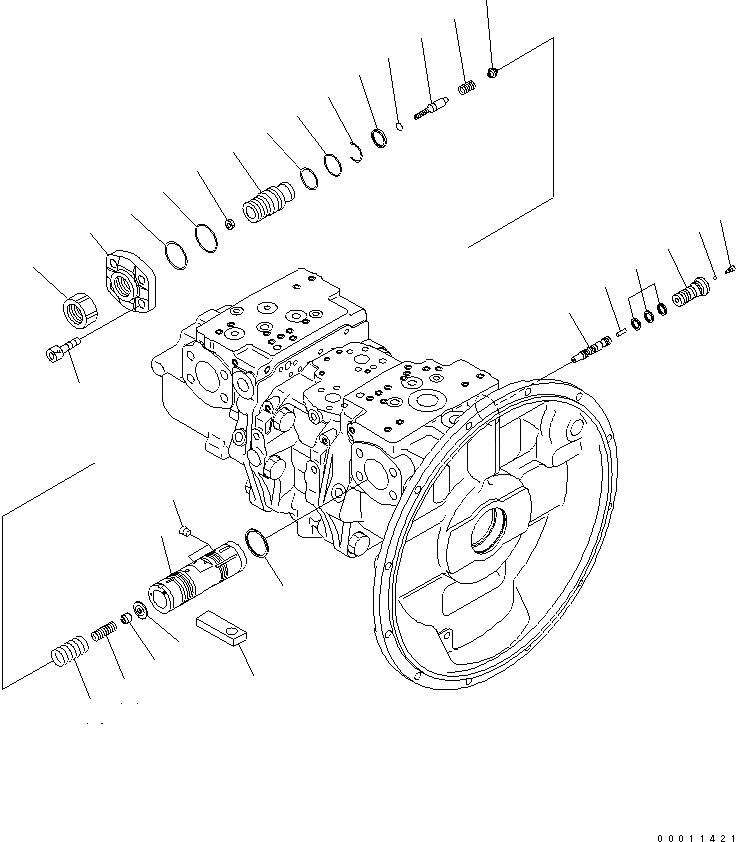 00011421