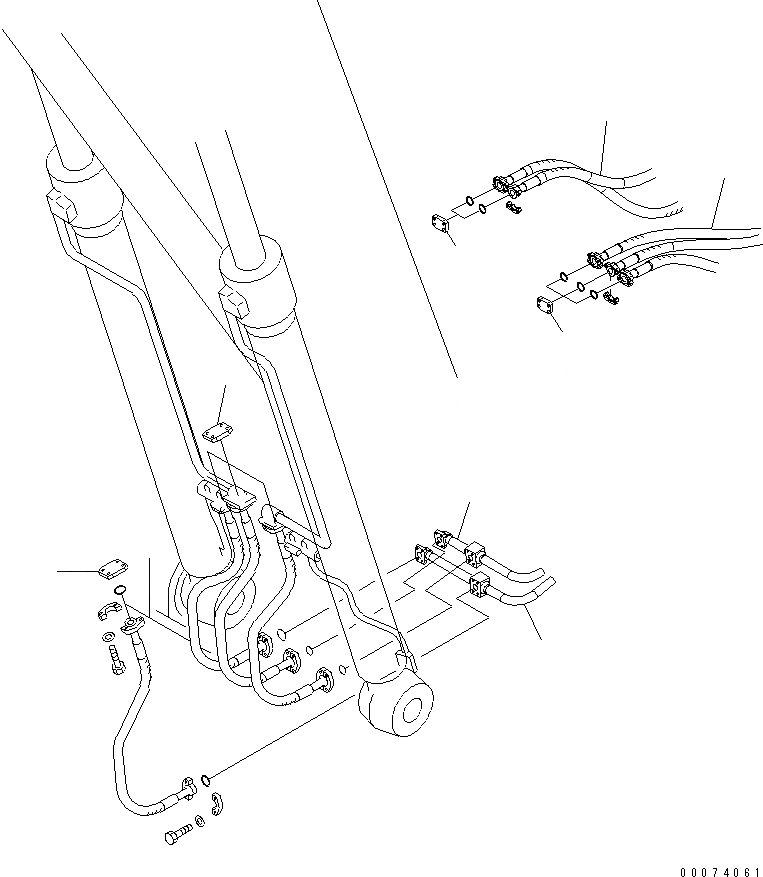 00074061