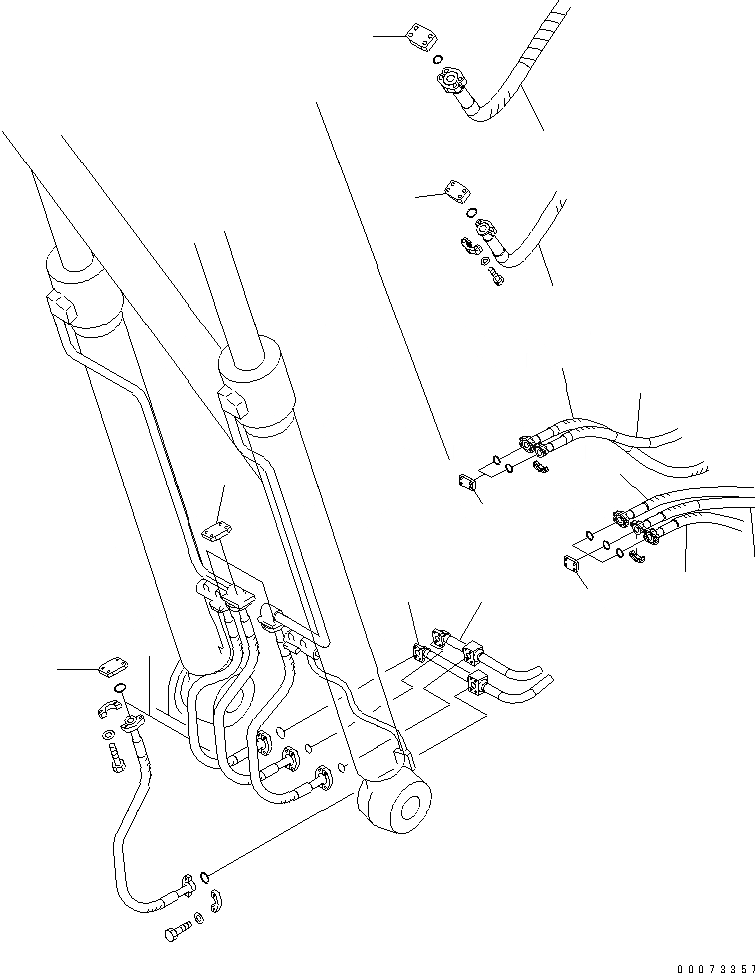 00073357