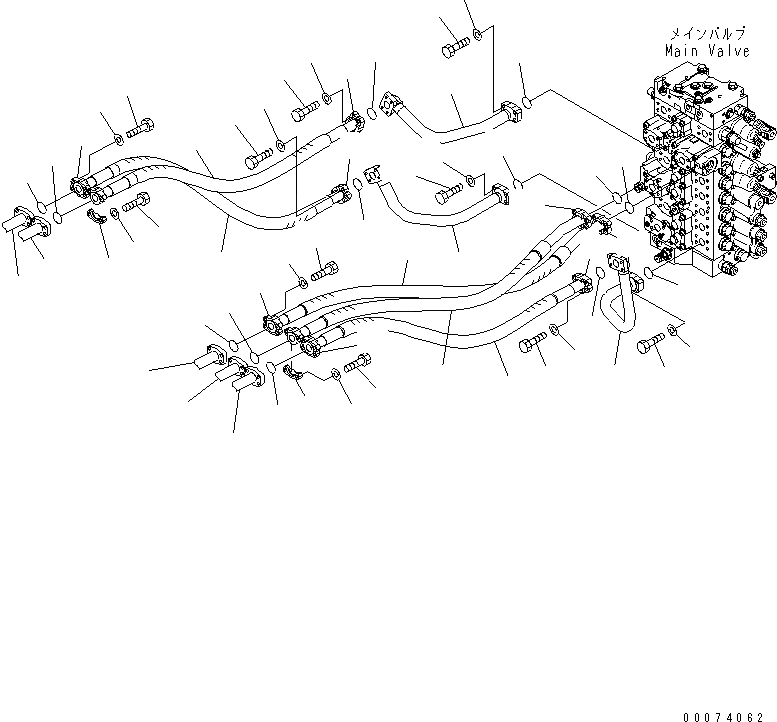 メインバルブ
Main Valve

00074062