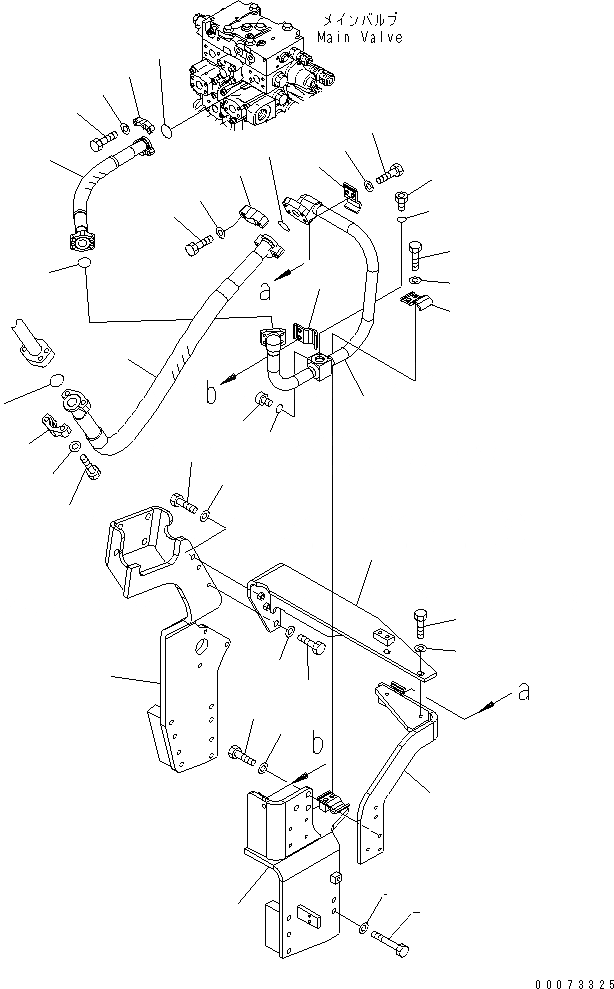 メインバルブ
Main Valve

a

b

a

b

00073325