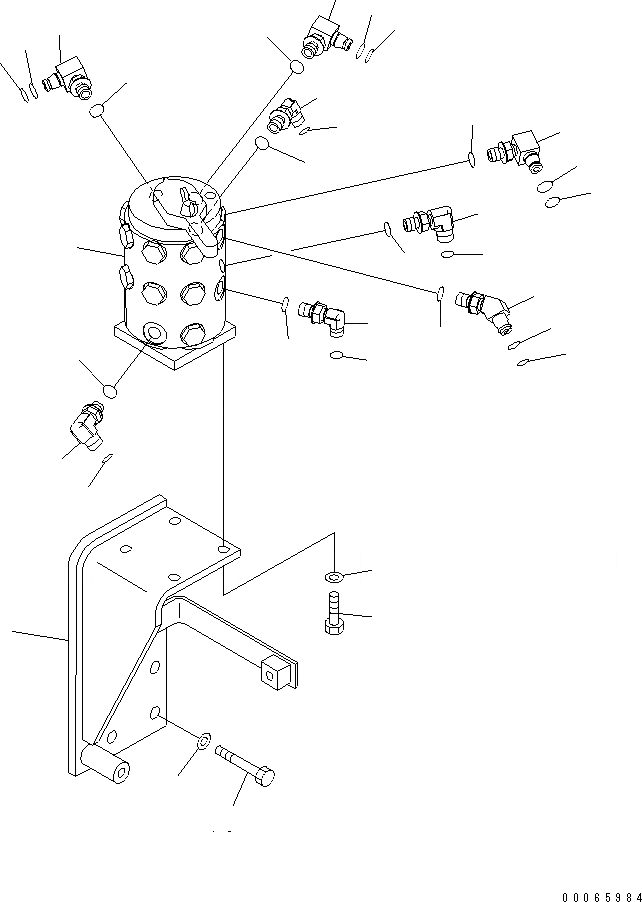 00065984