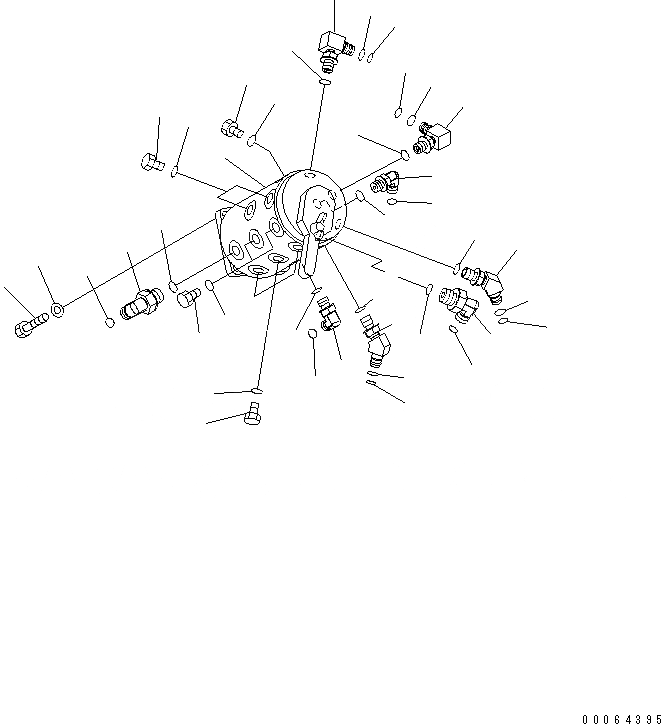 00064395