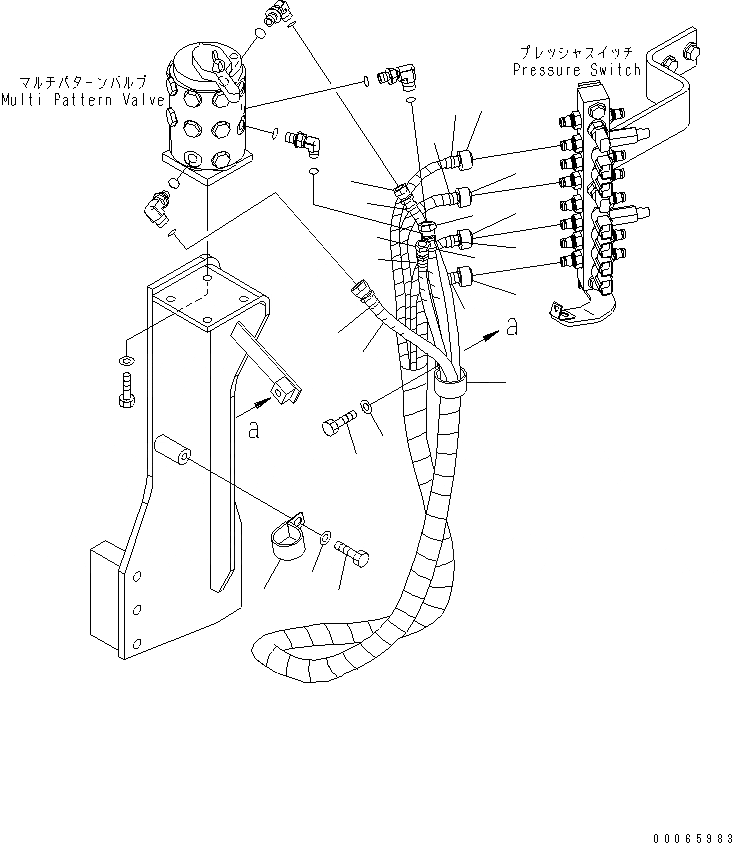 マルチパターンバルブ
Multi Pattern Valve

プレッシャスイッチ
Pressure Switch

a

a

00065983