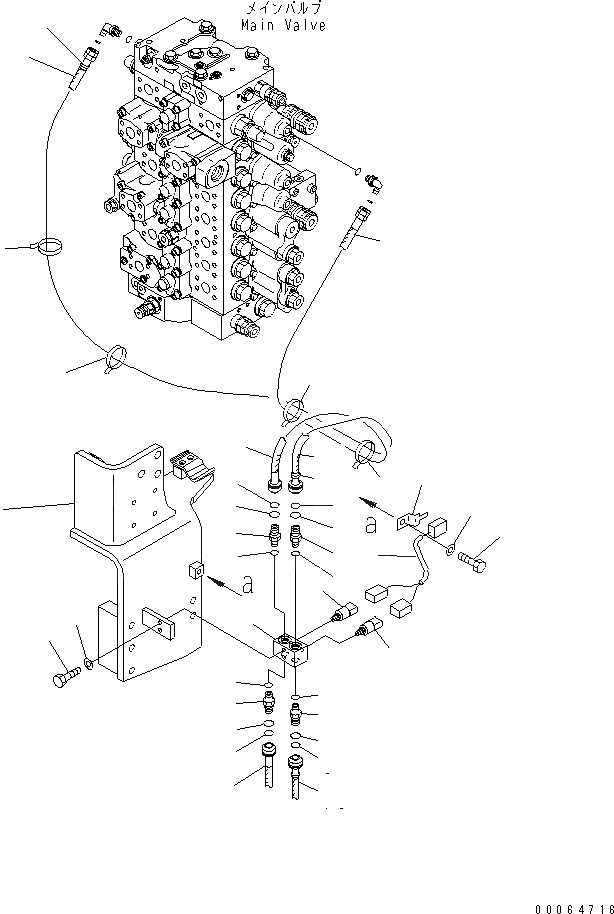 メインバルブ
Main Valve

a

a

00064716