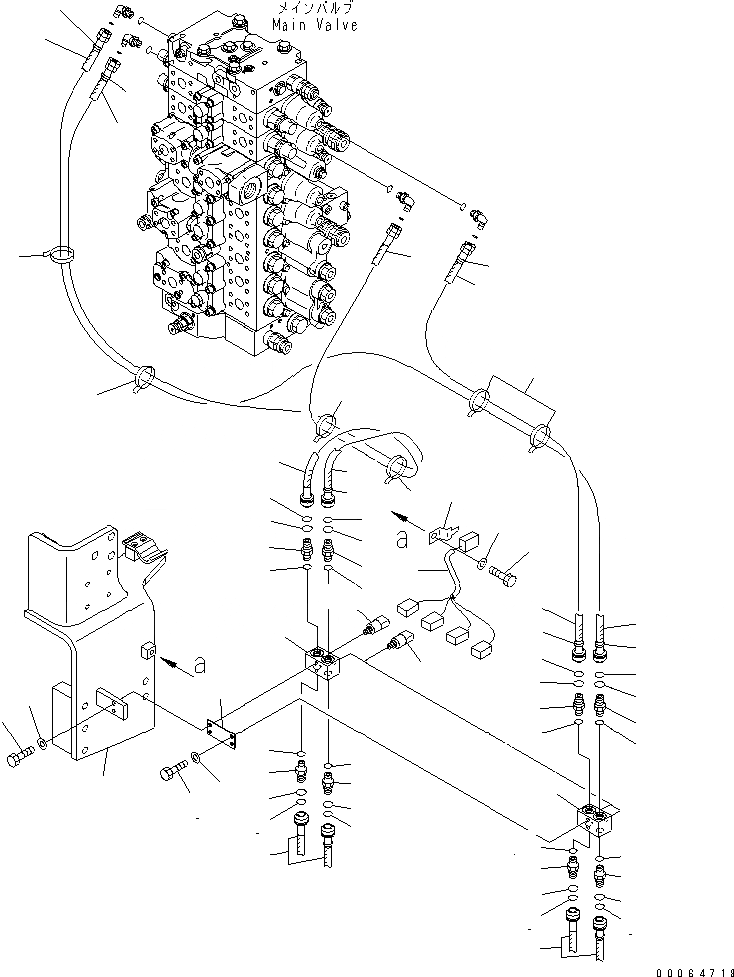 メインバルブ
Main Valve

a

a

00064718