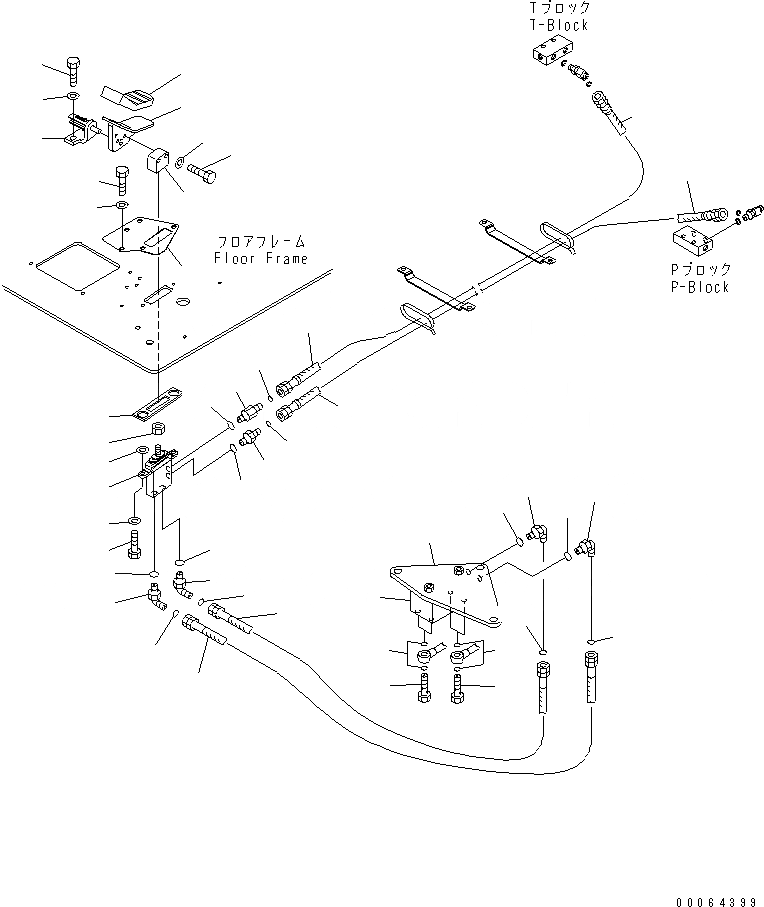 Tブロック
T-Block

フロアフレーム
Floor Frame

Pブロック
P-Block

00064399