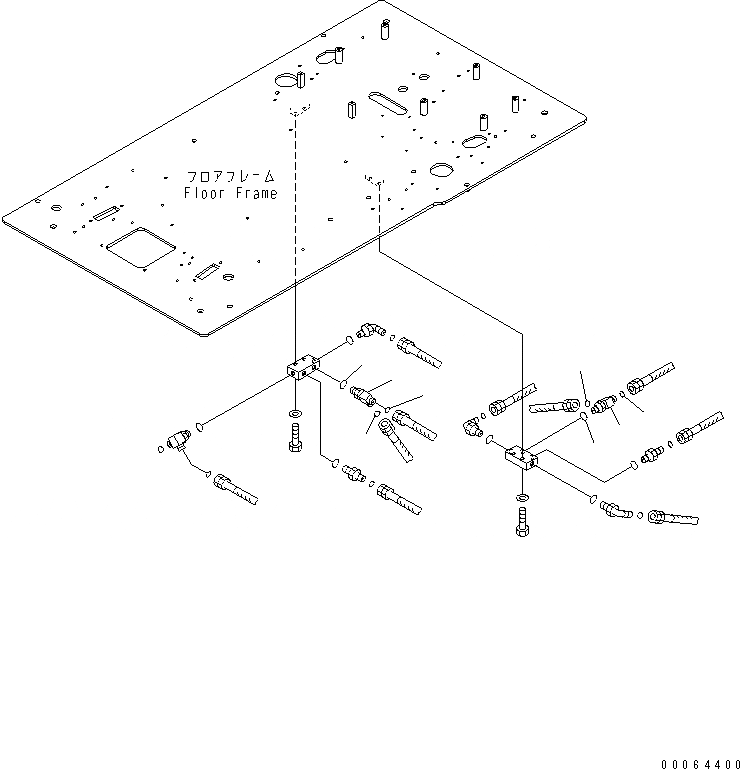 フロアフレーム
Floor Frame

00064400