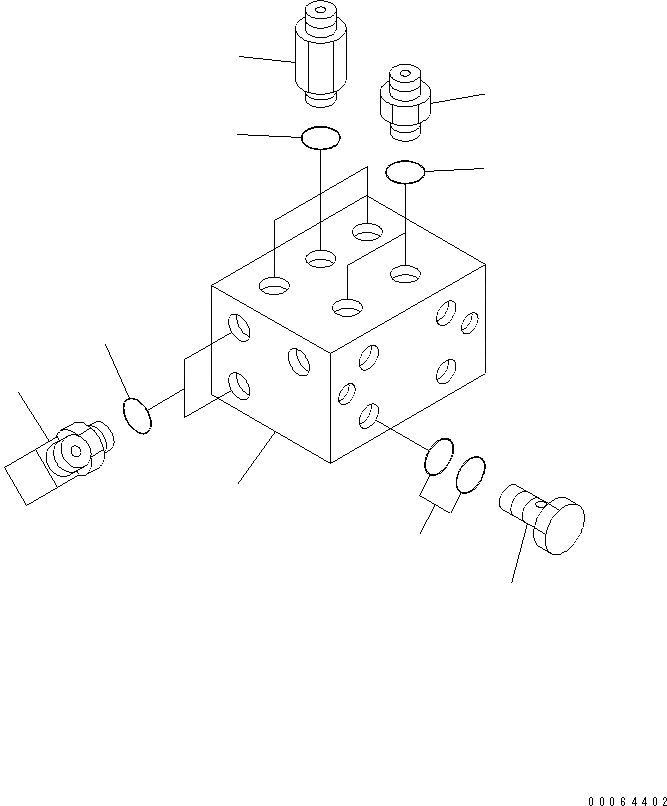 00064402