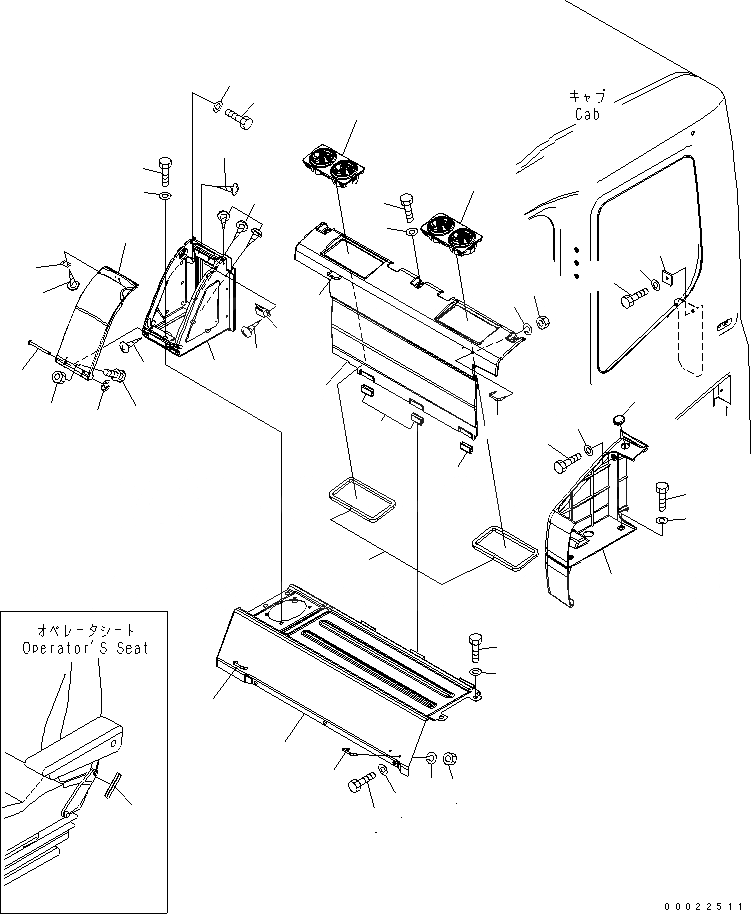 キャブ
Cab

オペレータシート
Operator'S Seat

00022511