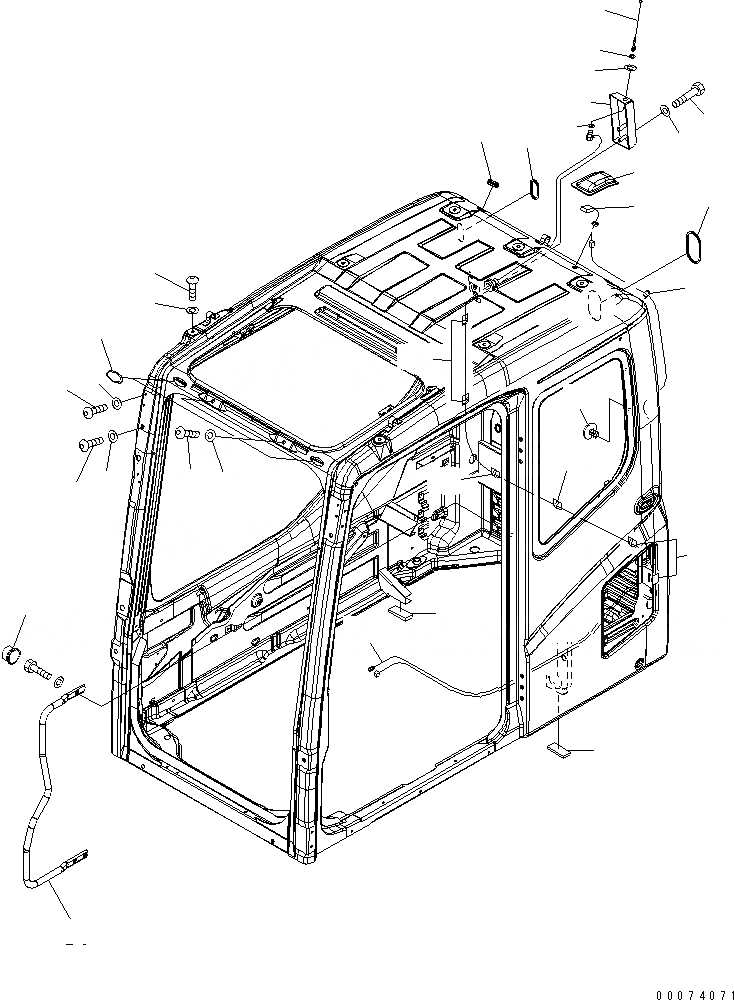 00074071