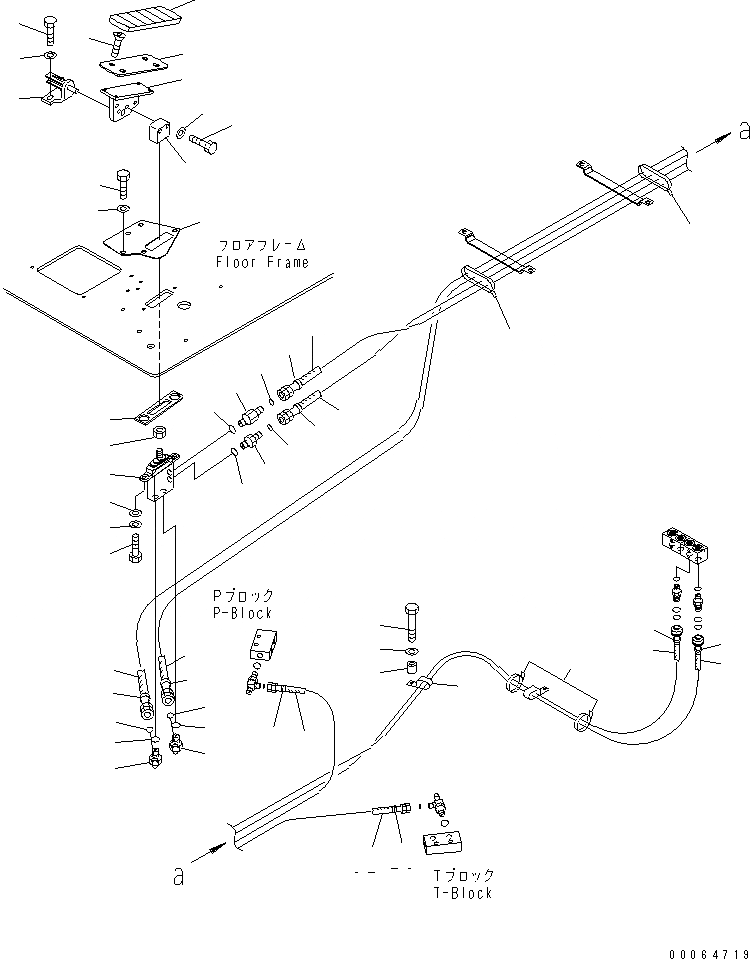 a

フロアフレーム
Floor Frame

Pブロック
P-Block

a

Tブロック
T-Block

00064719