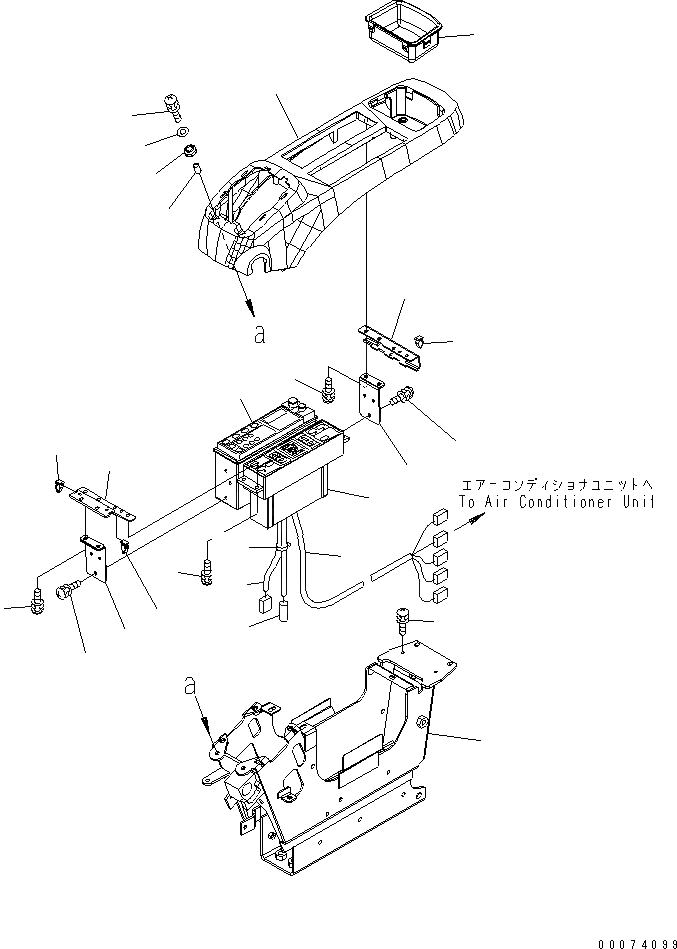 a

エアーコンディショナユニットへ
To Air Conditioner Unit

a

00074099