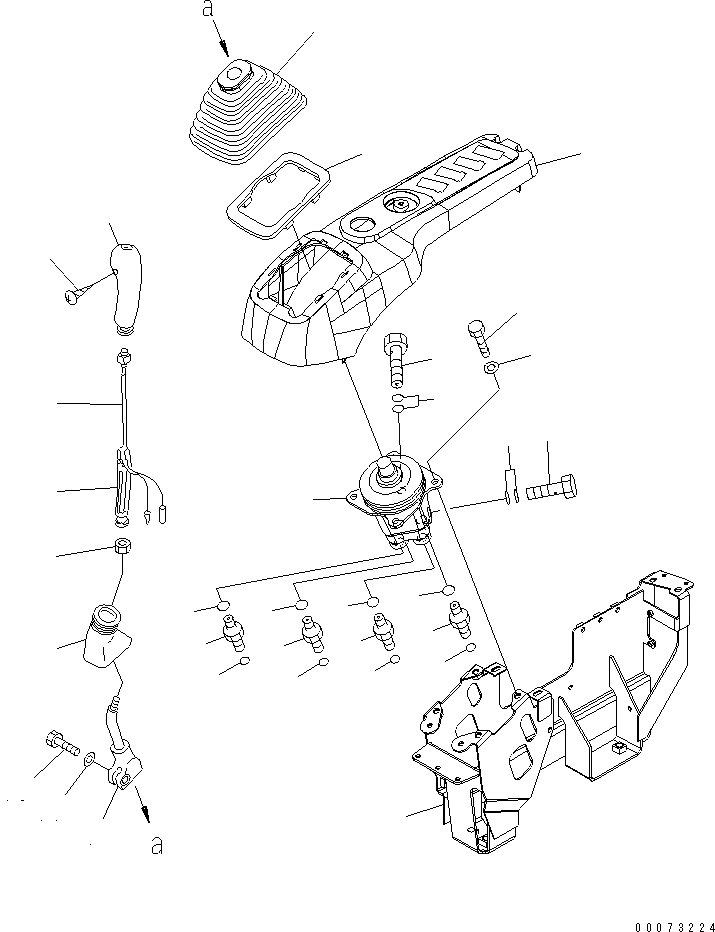 a

a

00073224