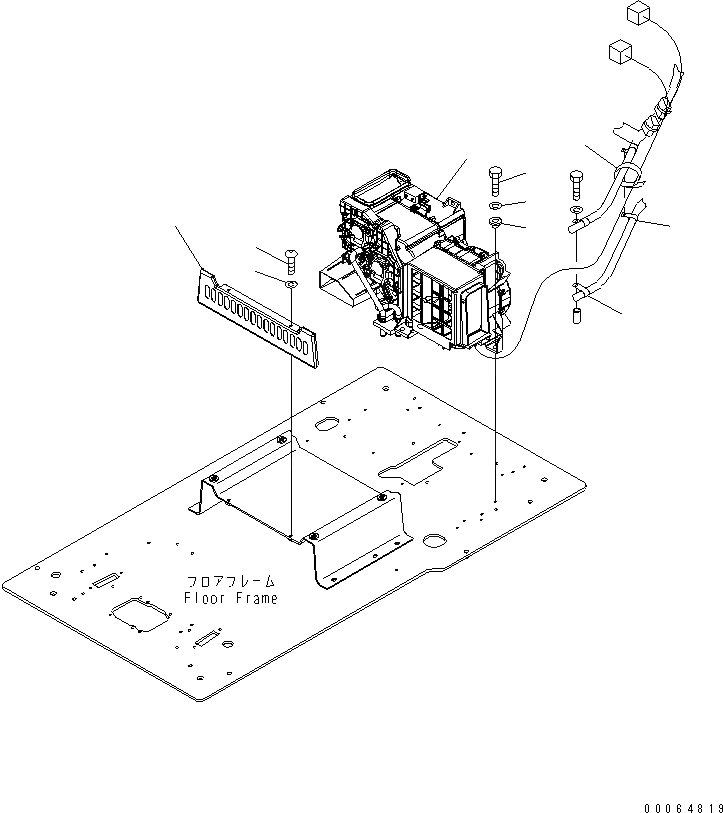 フロアフレーム
Floor Frame

00064819