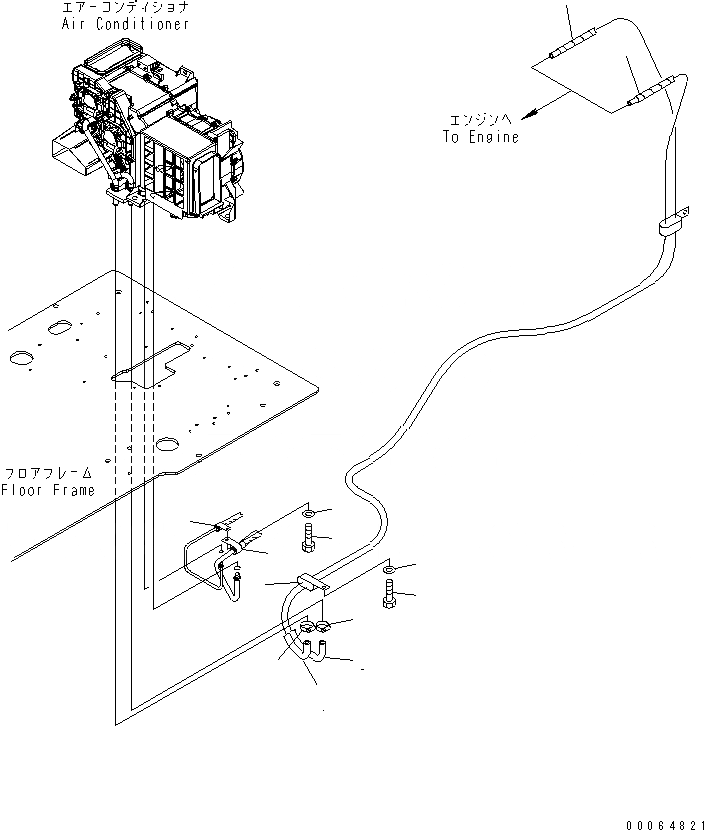 エアーコンディショナ
Air Conditioner

エンジンへ
To Engine

フロアフレーム
Floor Frame

00064821