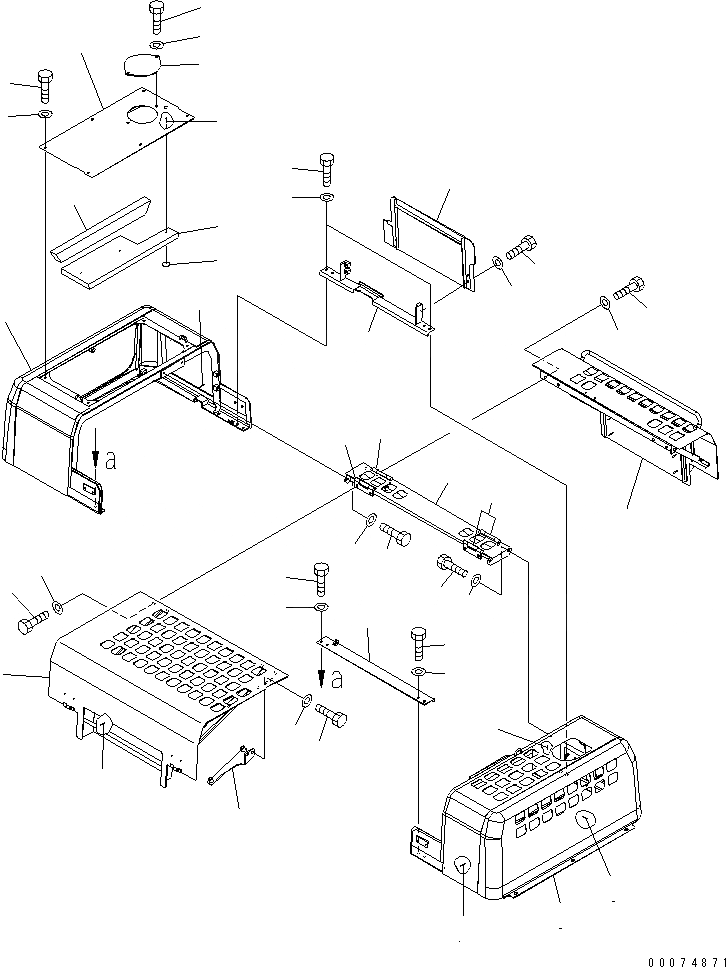 a

a

00074871