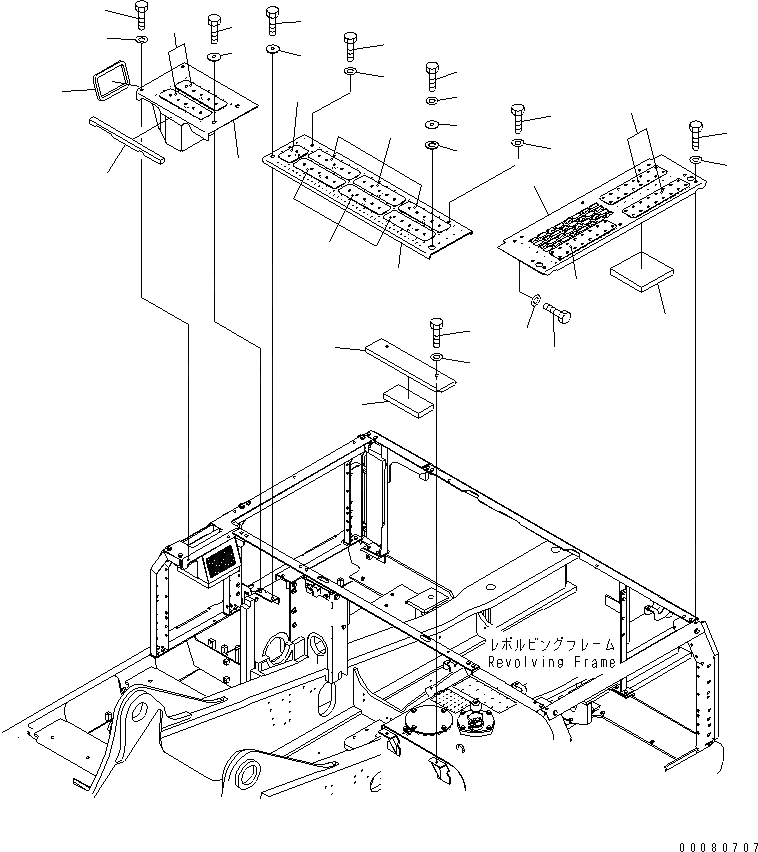 レボルビングフレーム
Revolving Frame

00080707