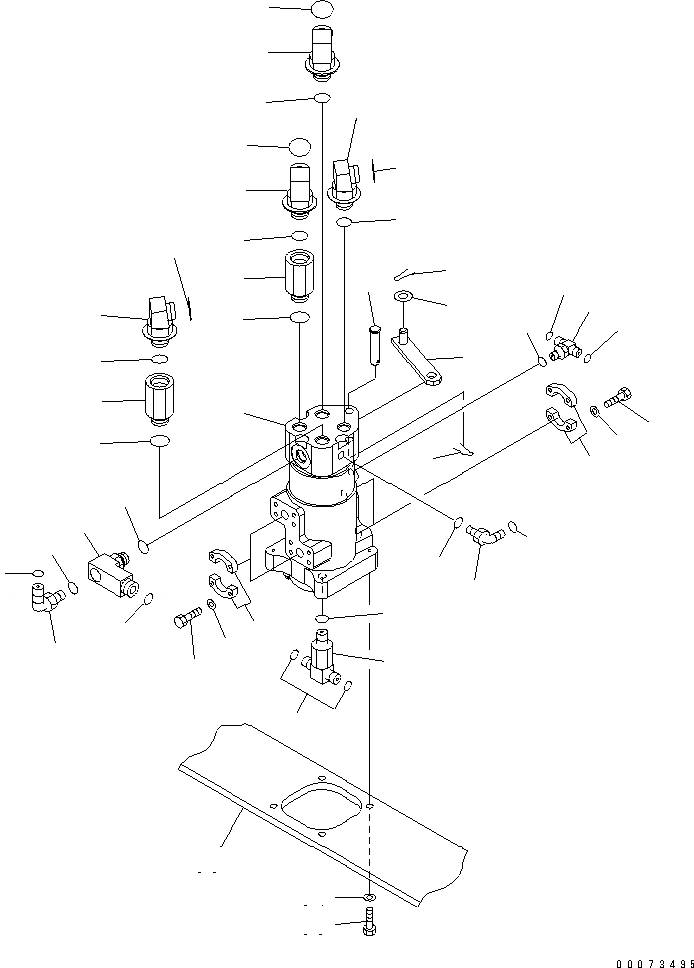 00073495