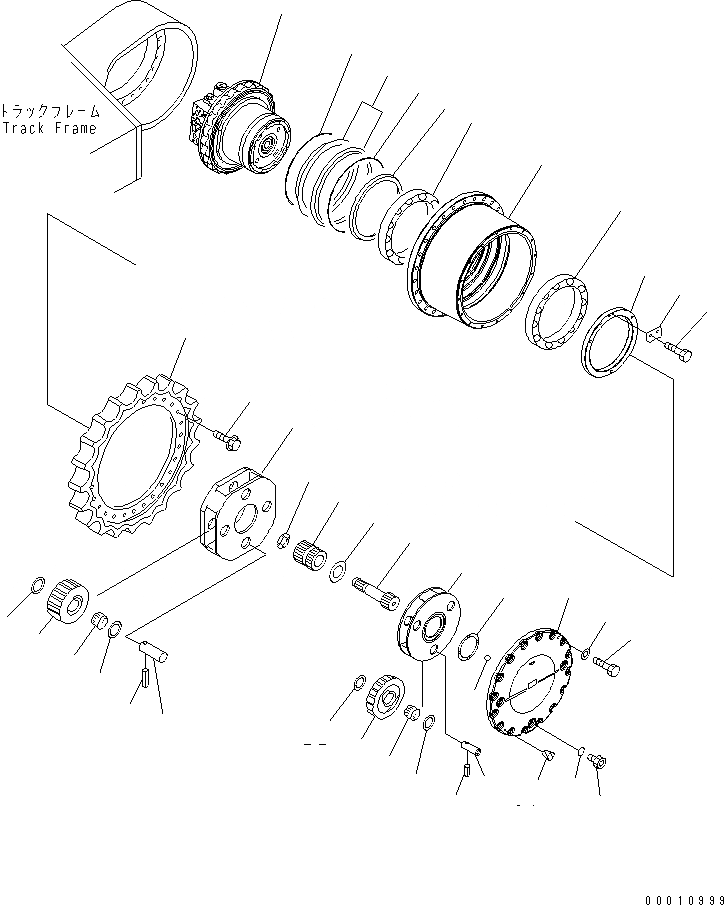 トラックフレーム
Track Frame

00010999