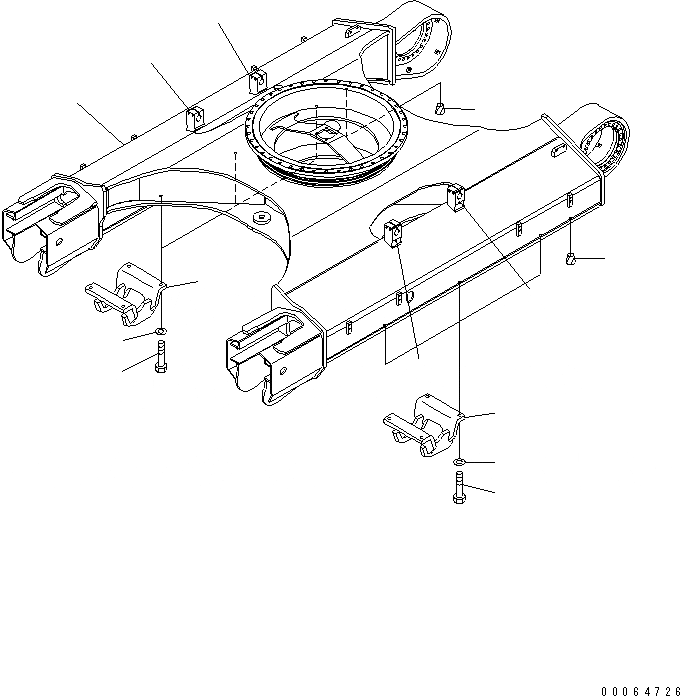 00064726