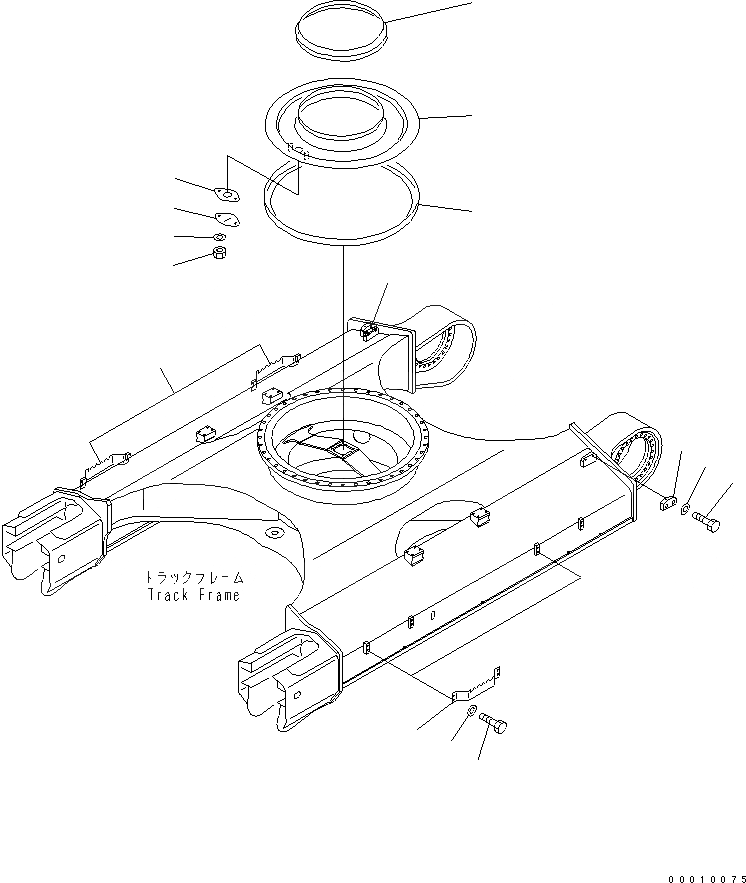 トラックフレーム
Track Frame

00010075