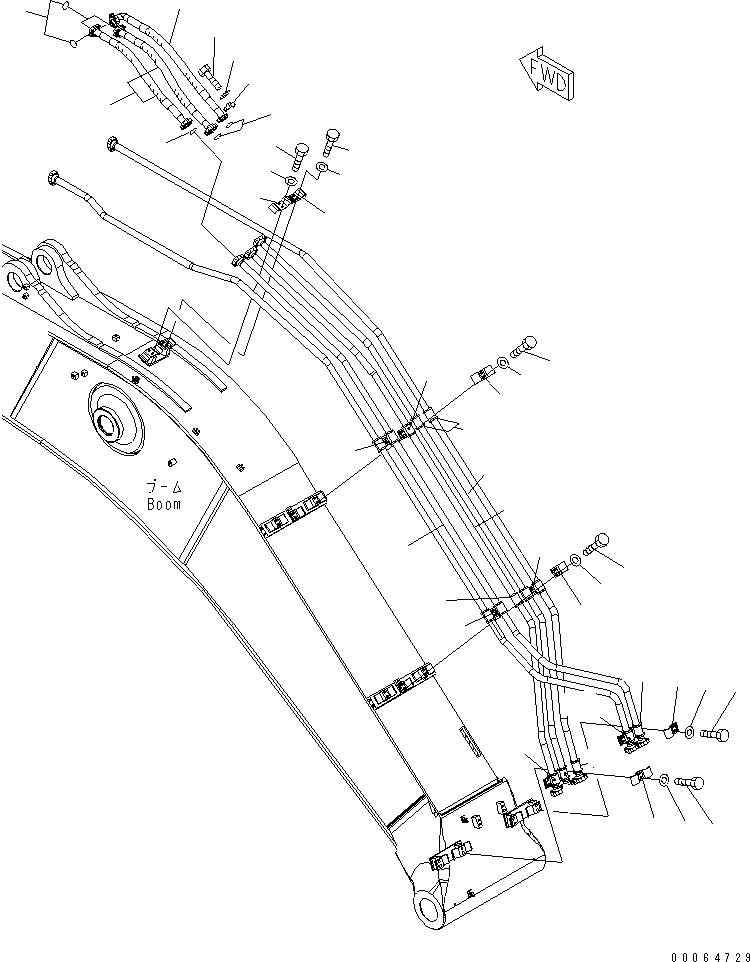 FWD

ブーム
Boom

00064729