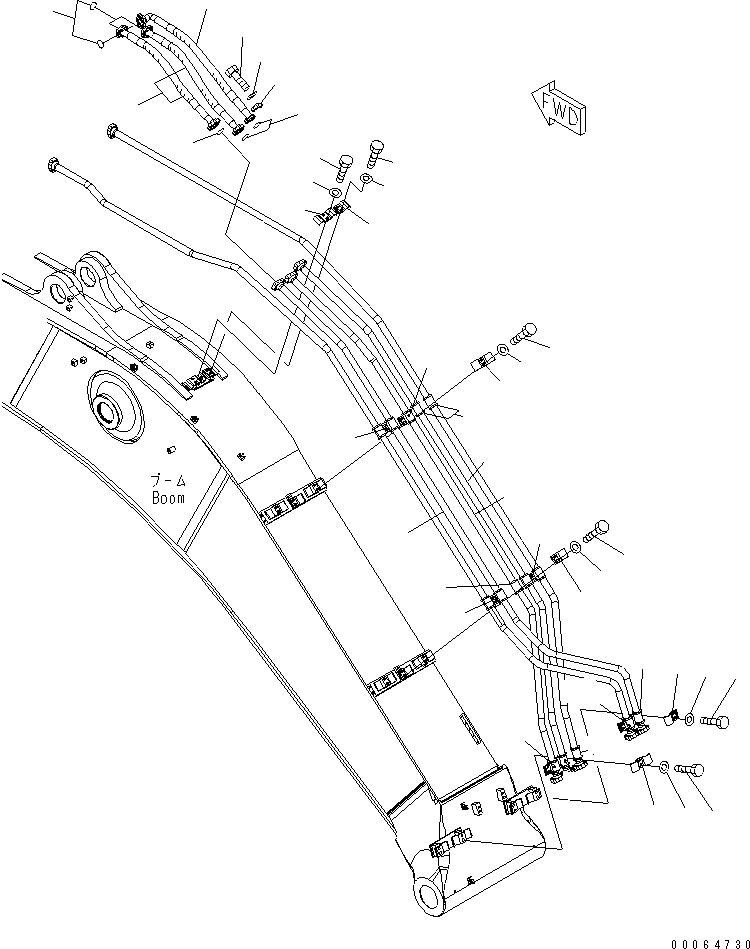 FWD

ブーム
Boom

00064730