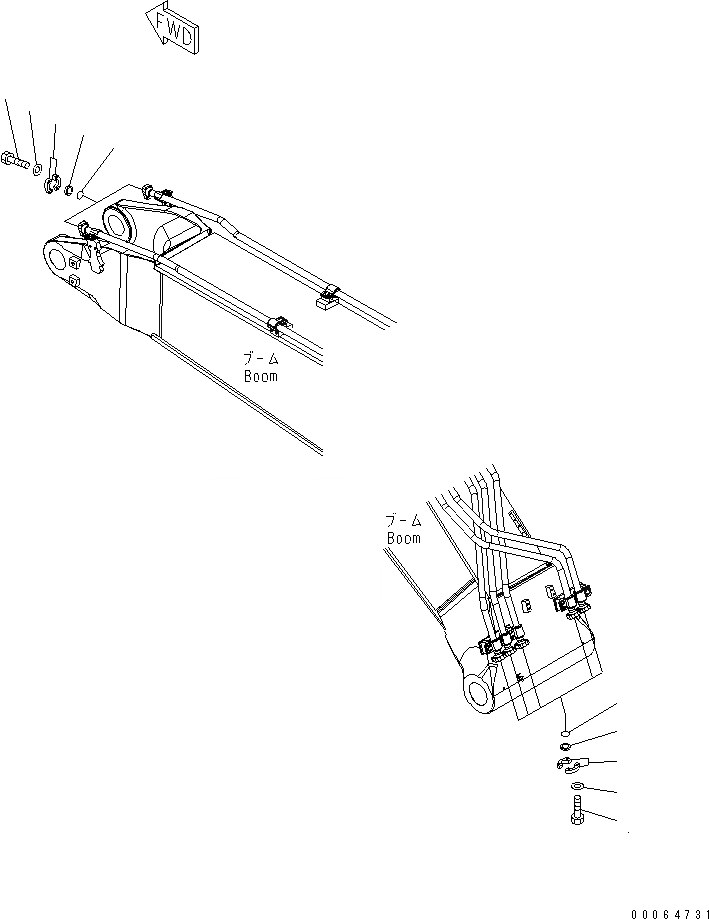 FWD

ブーム
Boom

ブーム
Boom

00064731