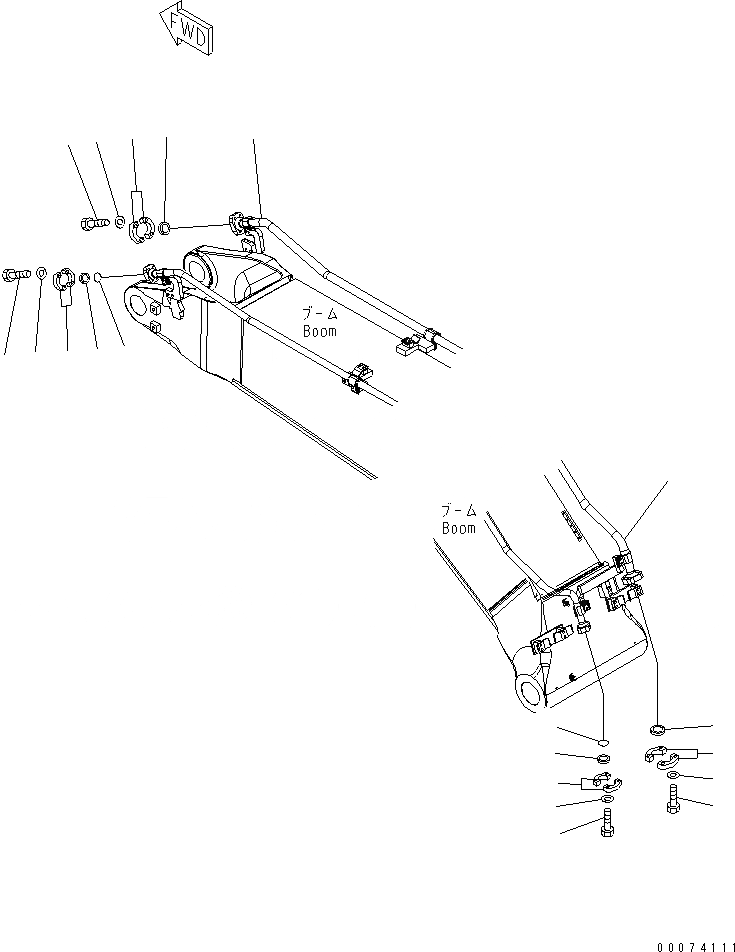 FWD

ブーム
Boom

ブーム
Boom

00074111